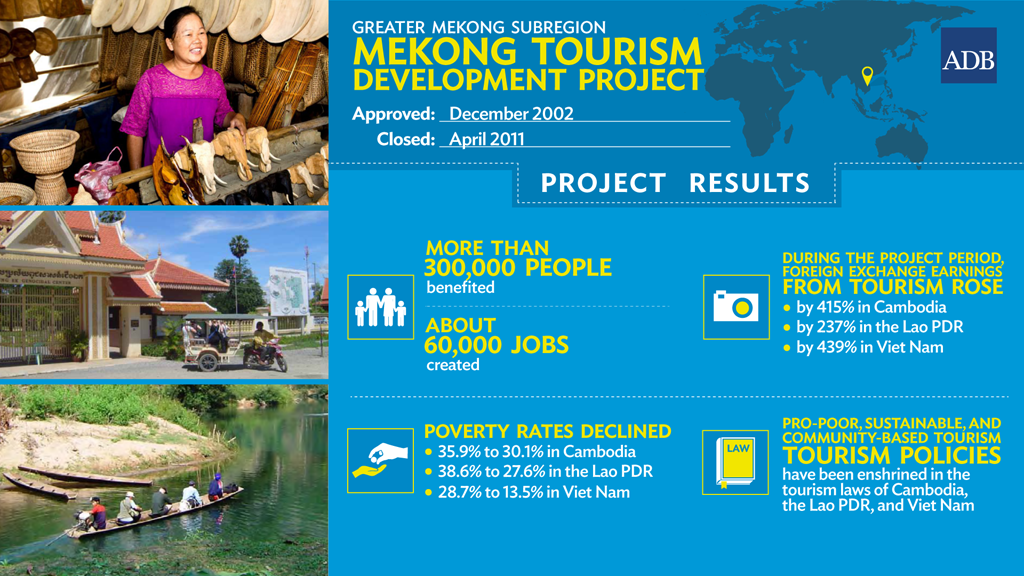 GREATER MEKONG SUBREGION
MEKONG TOURISM DEVELOPMENT PROJECT

ADB

Approved: December 2002
Closed: April 2011

PROJECT RESULTS

MORE THAN
300,000 PEOPLE
benefited

ABOUT
60,000 JOBS
created

DURING THE PROJECT PERIOD, FOREIGN EXCHANGE EARNINGS FROM TOURISM ROSE
• by 415% in Cambodia
• by 237% in the Lao PDR
• by 439% in Viet Nam

POVERTY RATES DECLINED
• 35.9% to 30.1% in Cambodia
• 38.6% to 27.6% in the Lao PDR
• 28.7% to 13.5% in Viet Nam

LAW

PRO-POOR, SUSTAINABLE, AND COMMUNITY-BASED TOURISM
TOURISM POLICIES
have been enshrined in the tourism laws of Cambodia, the Lao PDR, and Viet Nam